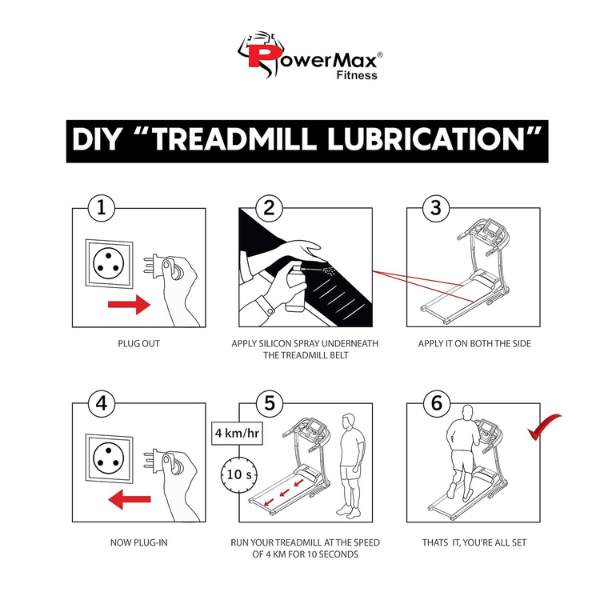 PowerMax®
Fitness

DIY "TREADMILL LUBRICATION"

1

PLUG OUT

2

APPLY SILICON SPRAY UNDERNEATH THE TREADMILL BELT

3

APPLY IT ON BOTH THE SIDE

4

NOW PLUG-IN

5

4 km/hr

10 s

RUN YOUR TREADMILL AT THE SPEED OF 4 KM FOR 10 SECONDS

6

THATS IT, YOU'RE ALL SET